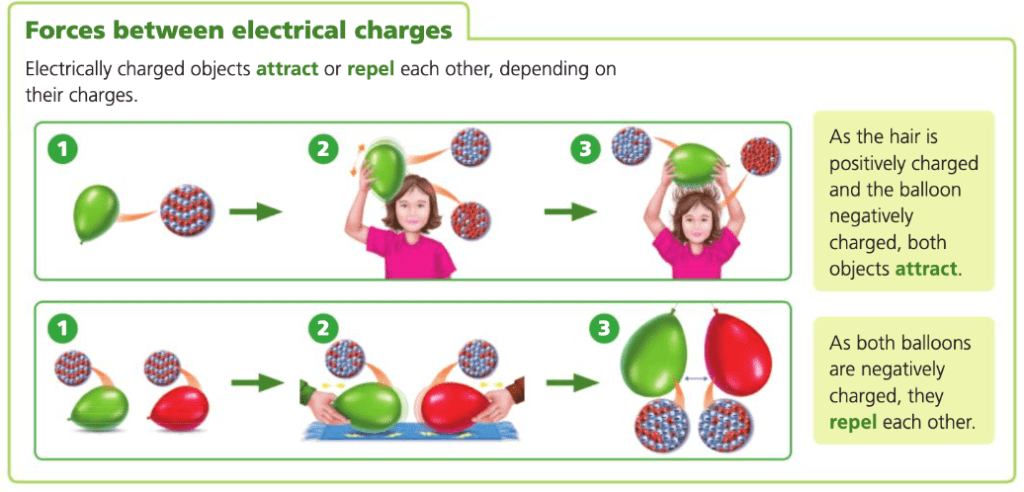 Forces between electrical charges

Electrically charged objects attract or repel each other, depending on their charges.

1

2

3

As the hair is positively charged and the balloon negatively charged, both objects attract.

1

2

3

As both balloons are negatively charged, they repel each other.